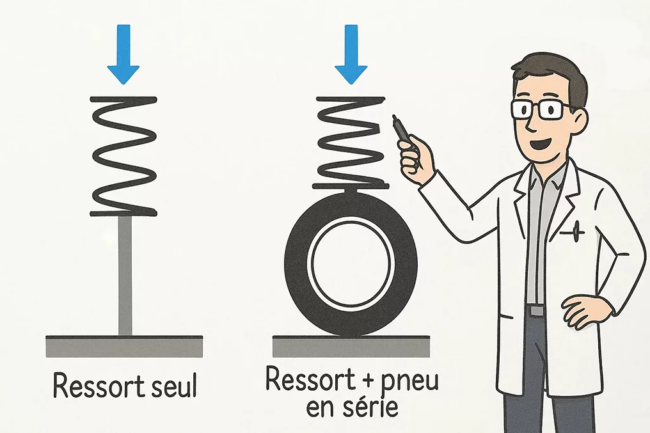 Ressort seul

Ressort + pneu en série